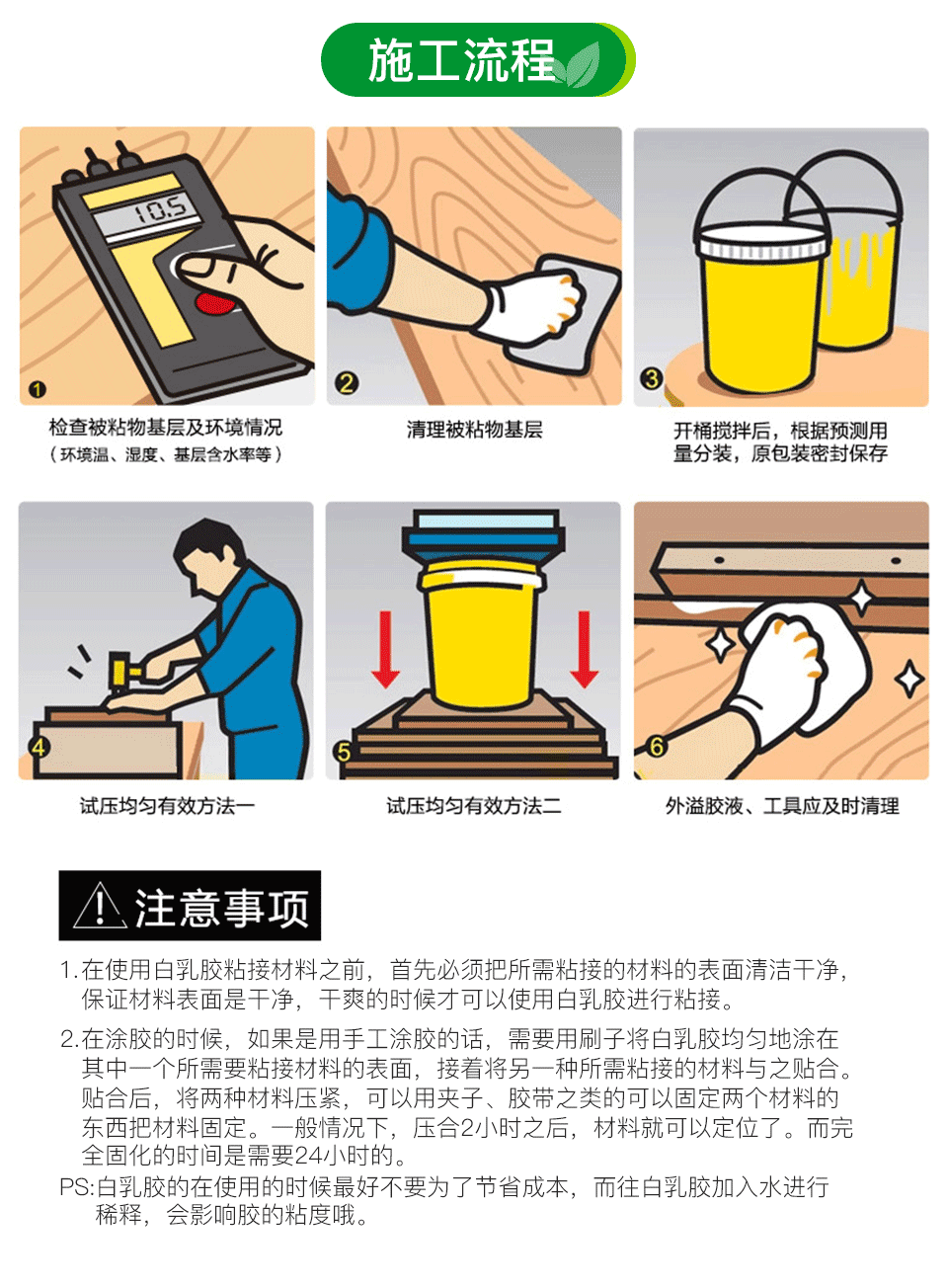 施工流程

10.5

1
检查被粘物基层及环境情况
（环境温、湿度、基层含水率等）

2
清理被粘物基层

3
开桶搅拌后，根据预测用量分装，原包装密封保存

4
试压均匀有效方法一

5
试压均匀有效方法二

6
外溢胶液、工具应及时清理

注意事项

1.在使用白乳胶粘接材料之前，首先必须把所需粘接的材料的表面清洁干净，保证材料表面是干净，干爽的时候才可以使用白乳胶进行粘接。

2.在涂胶的时候，如果是用手工涂胶的话，需要用刷子将白乳胶均匀地涂在其中一个所需要粘接材料的表面，接着将另一种所需粘接的材料与之贴合。贴合后，将两种材料压紧，可以用夹子、胶带之类的可以固定两个材料的东西把材料固定。一般情况下，压合2小时之后，材料就可以定位了。而完全固化的时间是需要24小时的。
PS:白乳胶的在使用的时候最好不要为了节省成本，而往白乳胶加入水进行稀释，会影响胶的粘度哦。